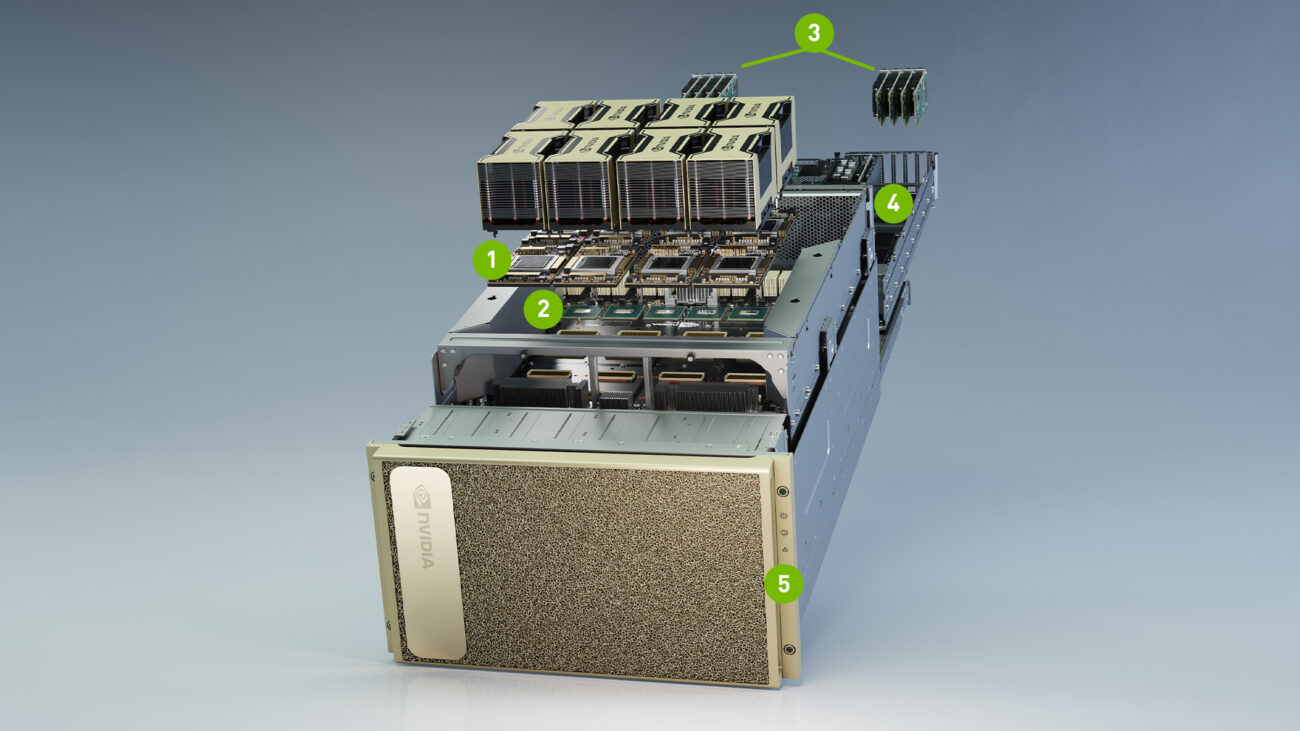 3
4
1
2
NVIDIA
5